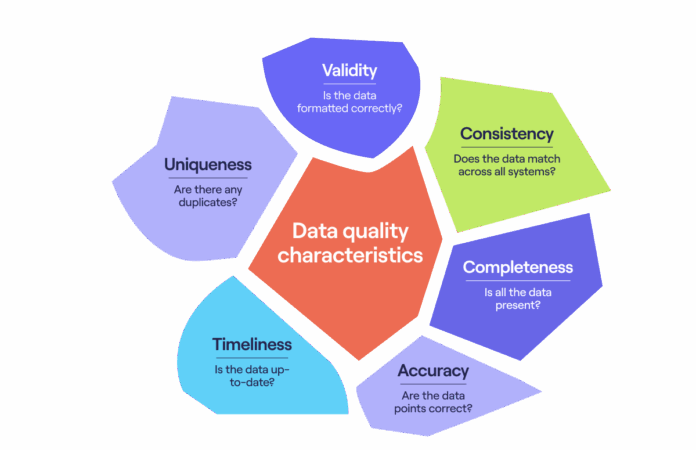 Data quality characteristics

Validity
Is the data formatted correctly?

Consistency
Does the data match across all systems?

Completeness
Is all the data present?

Accuracy
Are the data points correct?

Timeliness
Is the data up-to-date?

Uniqueness
Are there any duplicates?